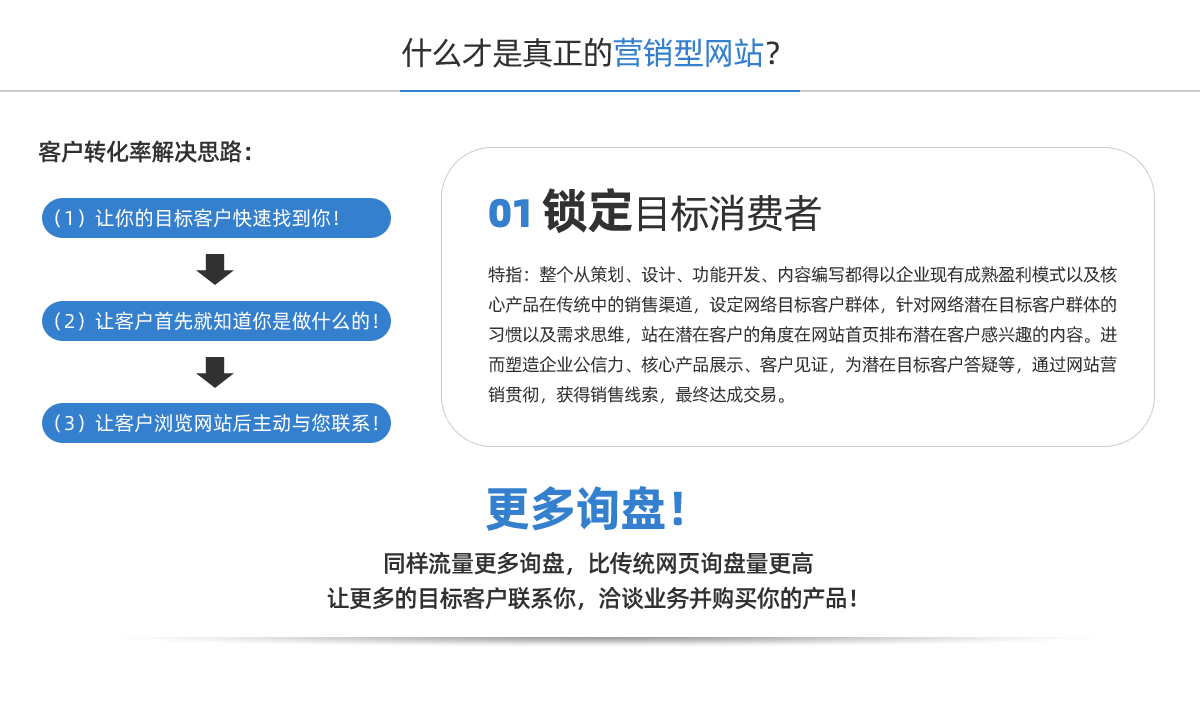 什么才是真正的营销型网站？

客户转化率解决思路：

（1）让你的目标客户快速找到你！

（2）让客户首先就知道你是做什么的！

（3）让客户浏览网站后主动与您联系！

01 锁定目标消费者

特指：整个从策划、设计、功能开发、内容编写都得以企业现有成熟盈利模式以及核心产品在传统中的销售渠道，设定网络目标客户群体，针对网络潜在目标客户群体的习惯以及需求思维，站在潜在客户的角度在网站首页排布潜在客户感兴趣的内容。进而塑造企业公信力、核心产品展示、客户见证，为潜在目标客户答疑等，通过网站营销贯彻，获得销售线索，最终达成交易。

更多询盘！

同样流量更多询盘，比传统网页询盘量更高
让更多的目标客户联系你，洽谈业务并购买你的产品！